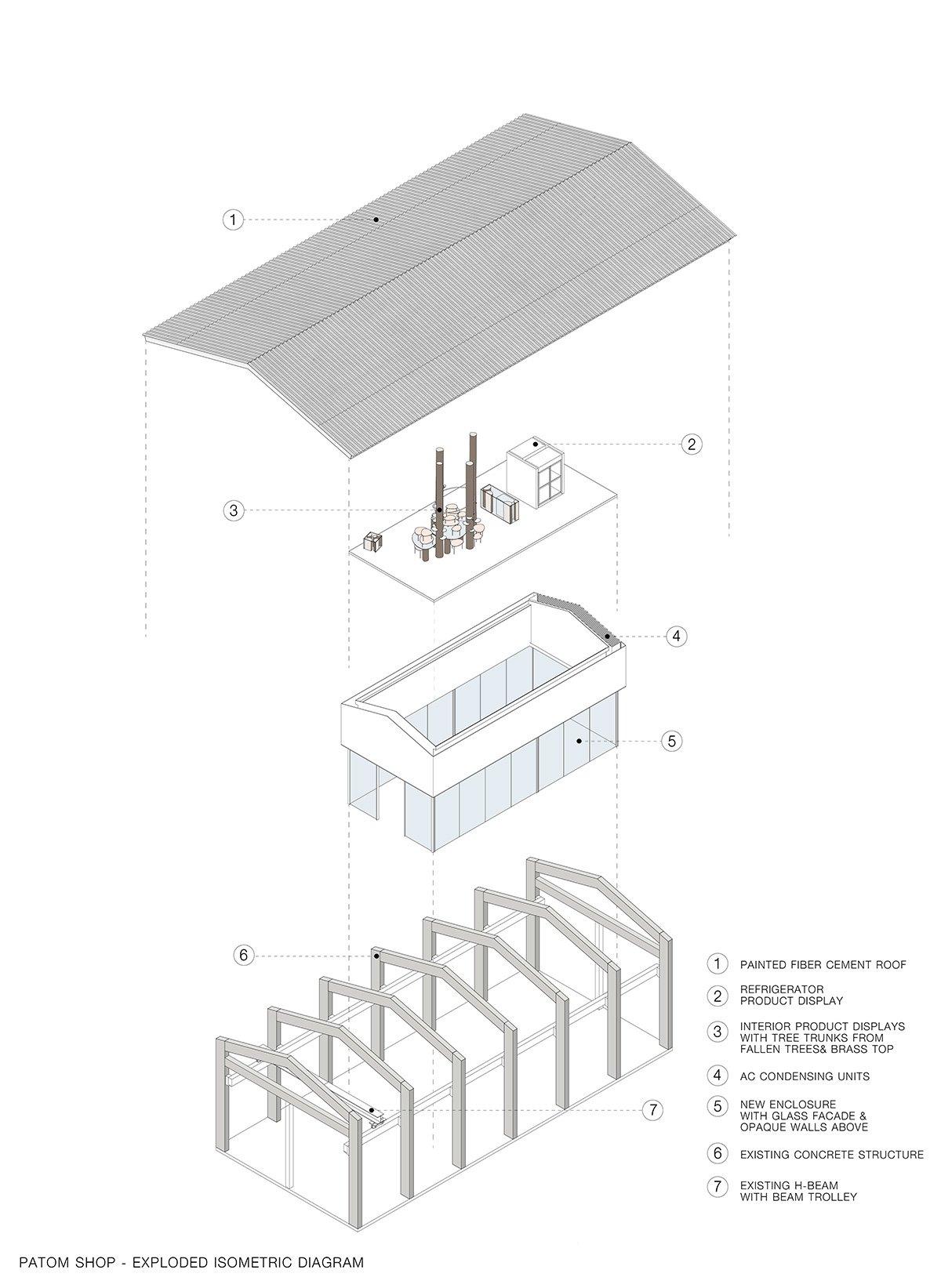 1

2

3

4

5

6

7

1 PAINTED FIBER CEMENT ROOF

2 REFRIGERATOR PRODUCT DISPLAY

3 INTERIOR PRODUCT DISPLAYS WITH TREE TRUNKS FROM FALLEN TREES& BRASS TOP

4 AC CONDENSING UNITS

5 NEW ENCLOSURE WITH GLASS FACADE & OPAQUE WALLS ABOVE

6 EXISTING CONCRETE STRUCTURE

7 EXISTING H-BEAM WITH BEAM TROLLEY

PATOM SHOP - EXPLODED ISOMETRIC DIAGRAM