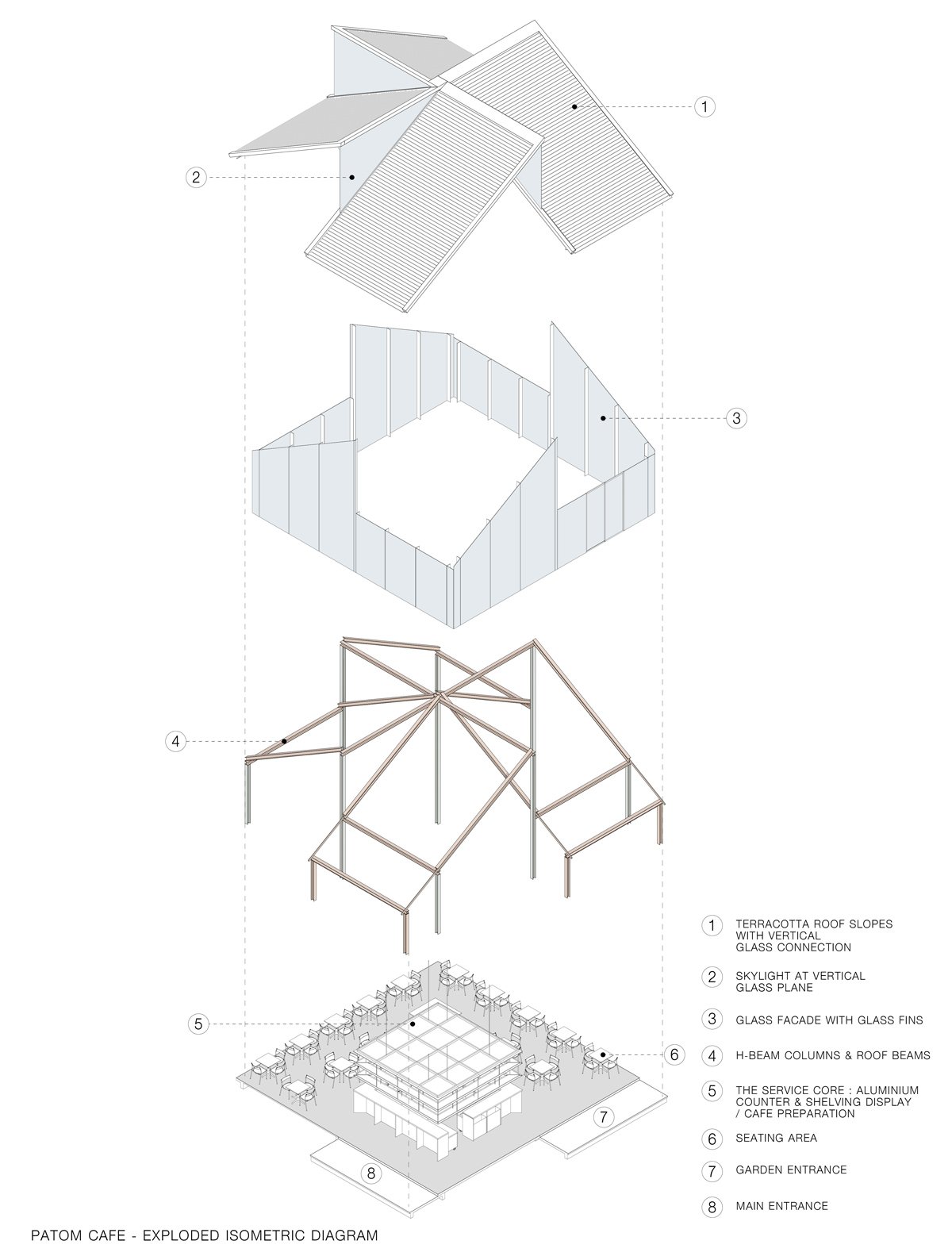 1

2

3

4

5

6

7

8

1 TERRACOTTA ROOF SLOPES WITH VERTICAL GLASS CONNECTION

2 SKYLIGHT AT VERTICAL GLASS PLANE

3 GLASS FACADE WITH GLASS FINS

4 H-BEAM COLUMNS & ROOF BEAMS

5 THE SERVICE CORE : ALUMINIUM COUNTER & SHELVING DISPLAY / CAFE PREPARATION

6 SEATING AREA

7 GARDEN ENTRANCE

8 MAIN ENTRANCE

PATOM CAFE - EXPLODED ISOMETRIC DIAGRAM