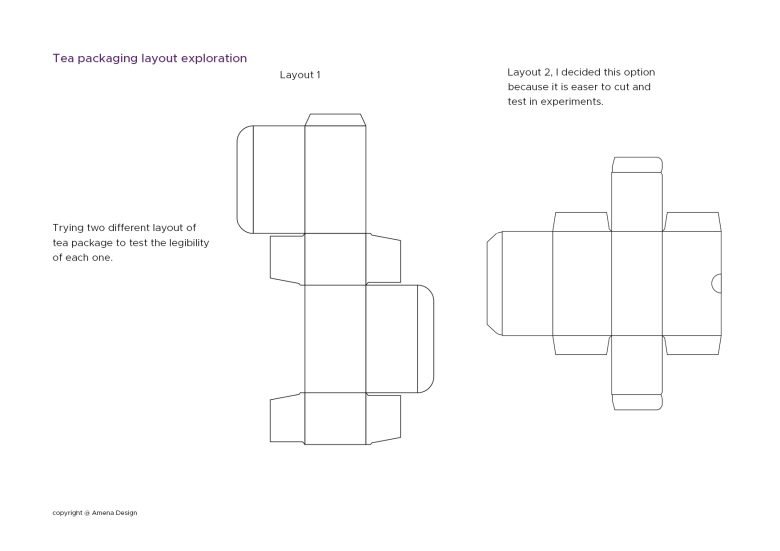 Tea packaging layout exploration

Layout 1

Layout 2, I decided this option because it is easer to cut and test in experiments.

Trying two different layout of tea package to test the legibility of each one.

copyright @ Amena Design