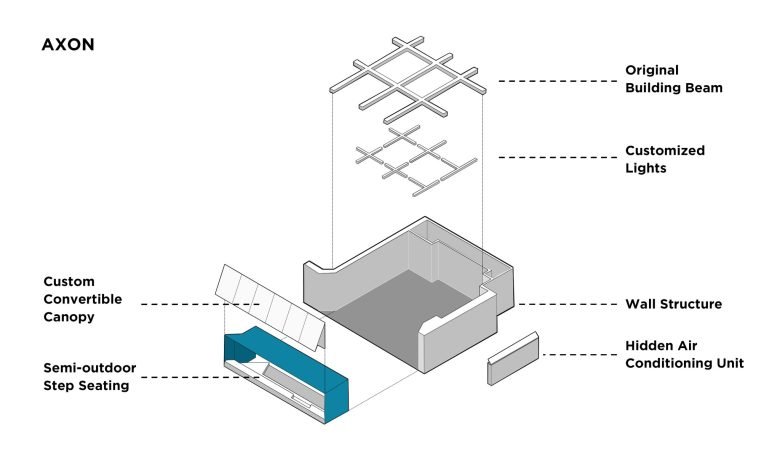 AXON

Original Building Beam

Customized Lights

Custom Convertible Canopy

Wall Structure

Semi-outdoor Step Seating

Hidden Air Conditioning Unit