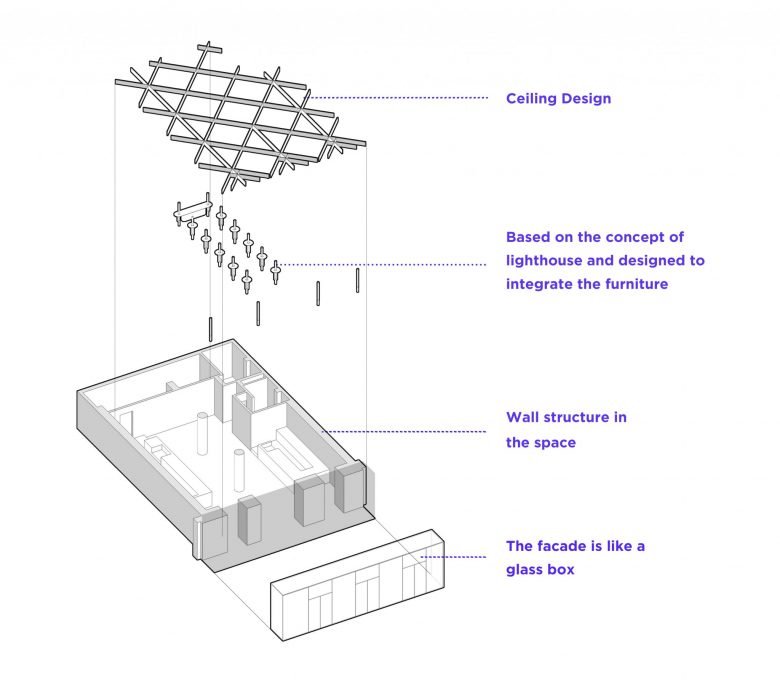 Ceiling Design

Based on the concept of lighthouse and designed to integrate the furniture

Wall structure in the space

The facade is like a glass box