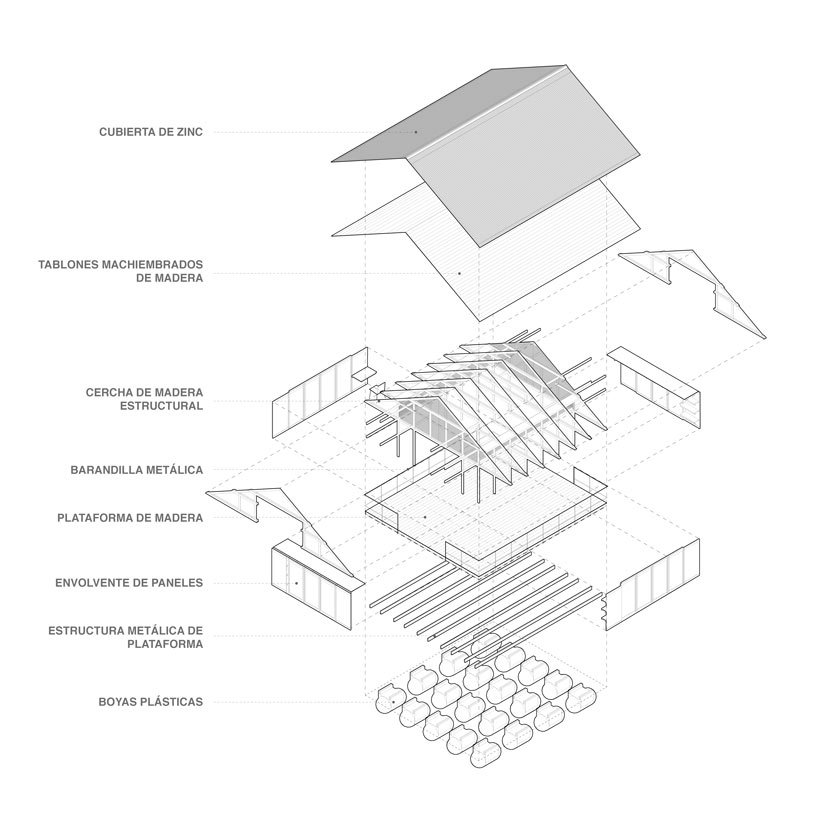 CUBIERTA DE ZINC

TABLONES MACHIEMBRADOS DE MADERA

CERCHA DE MADERA ESTRUCTURAL

BARANDILLA METÁLICA

PLATAFORMA DE MADERA

ENVOLVENTE DE PANELES

ESTRUCTURA METÁLICA DE PLATAFORMA

BOYAS PLÁSTICAS