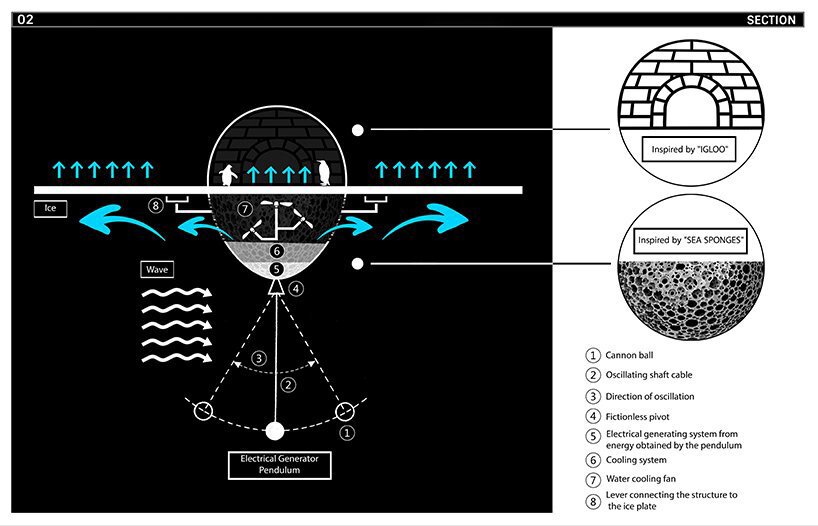 02

SECTION

Ice

Wave

8

7

6

5

4

3

2

1

Electrical Generator Pendulum

Inspired by "IGLOO"

Inspired by "SEA SPONGES"

1 Cannon ball
2 Oscillating shaft cable
3 Direction of oscillation
4 Fictionless pivot
5 Electrical generating system from energy obtained by the pendulum
6 Cooling system
7 Water cooling fan
8 Lever connecting the structure to the ice plate