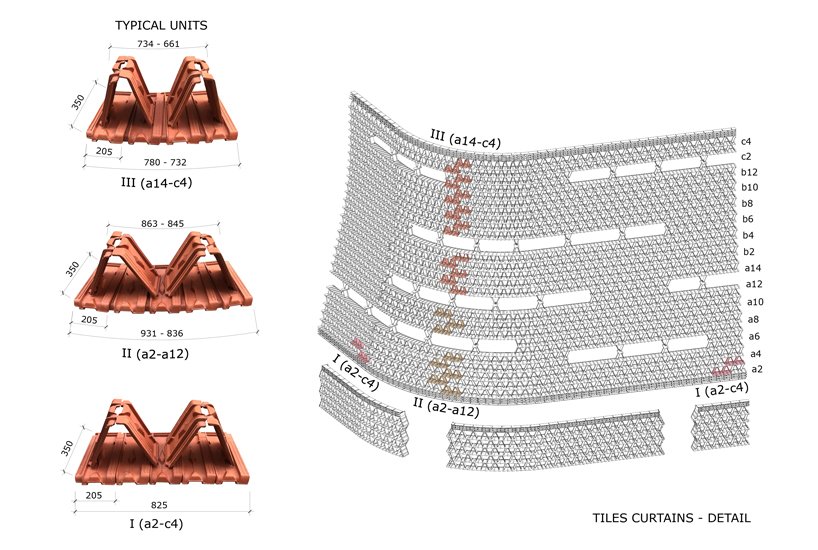 TYPICAL UNITS

734 - 661
350
205
780 - 732
III (a14-c4)

863 - 845
350
205
931 - 836
II (a2-a12)

350
205
825
I (a2-c4)

III (a14-c4)
c4
c2
b12
b10
b8
b6
b4
b2
a14
a12
a10
a8
a6
a4
a2
I (a2-c4)
II (a2-a12)
I (a2-c4)

TILES CURTAINS - DETAIL