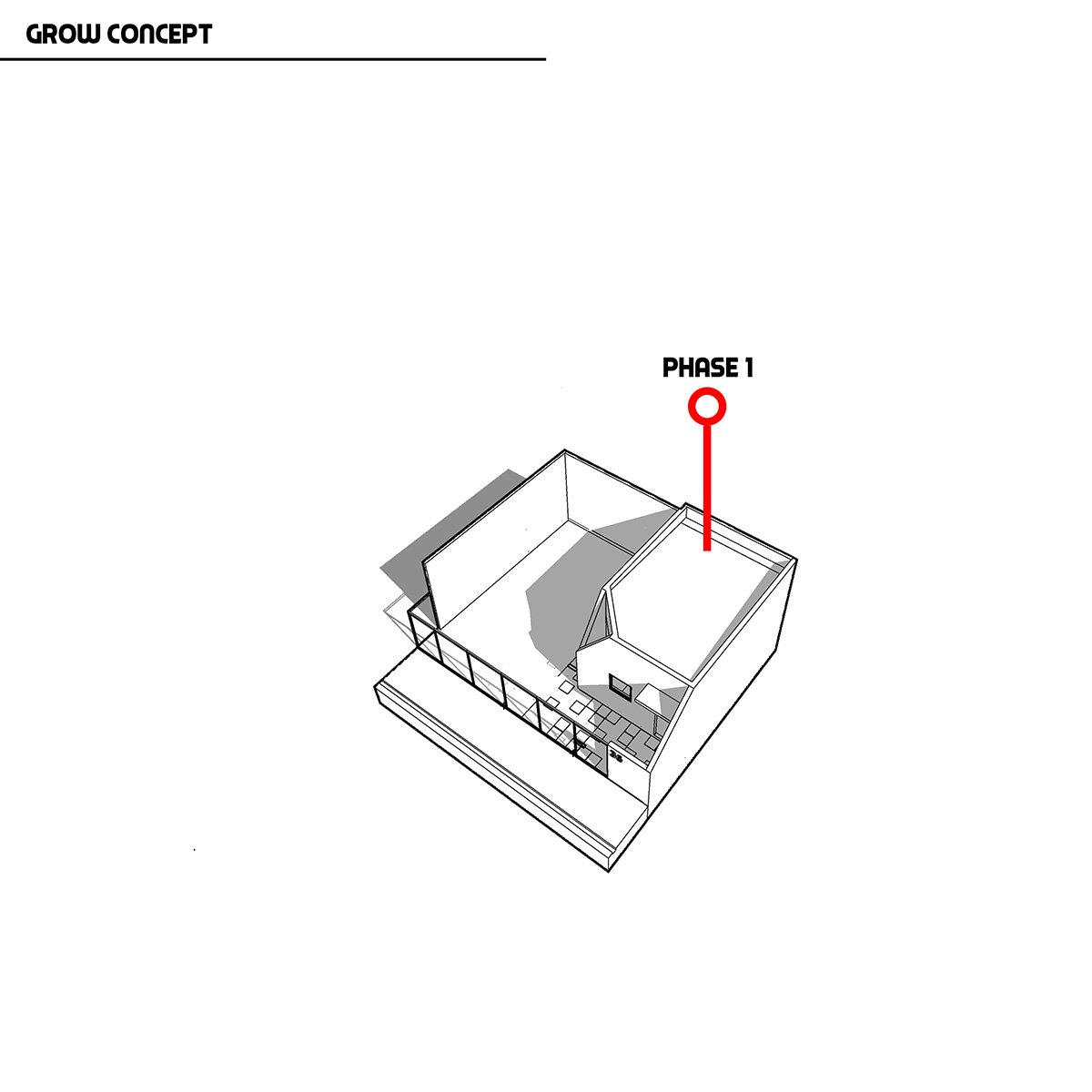 GROW CONCEPT

PHASE 1