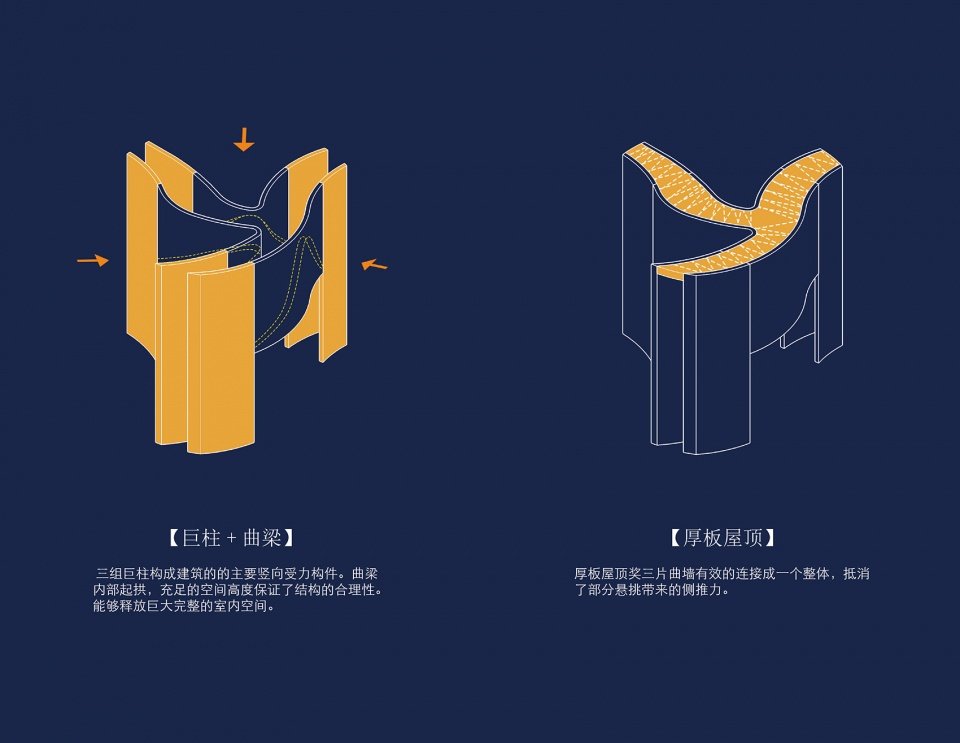 【巨柱 + 曲梁】

三组巨柱构成建筑的的主要竖向受力构件。曲梁内部起拱，充足的空间高度保证了结构的合理性。能够释放巨大完整的室内空间。

【厚板屋顶】

厚板屋顶奖三片曲墙有效的连接成一个整体，抵消了部分悬挑带来的侧推力。