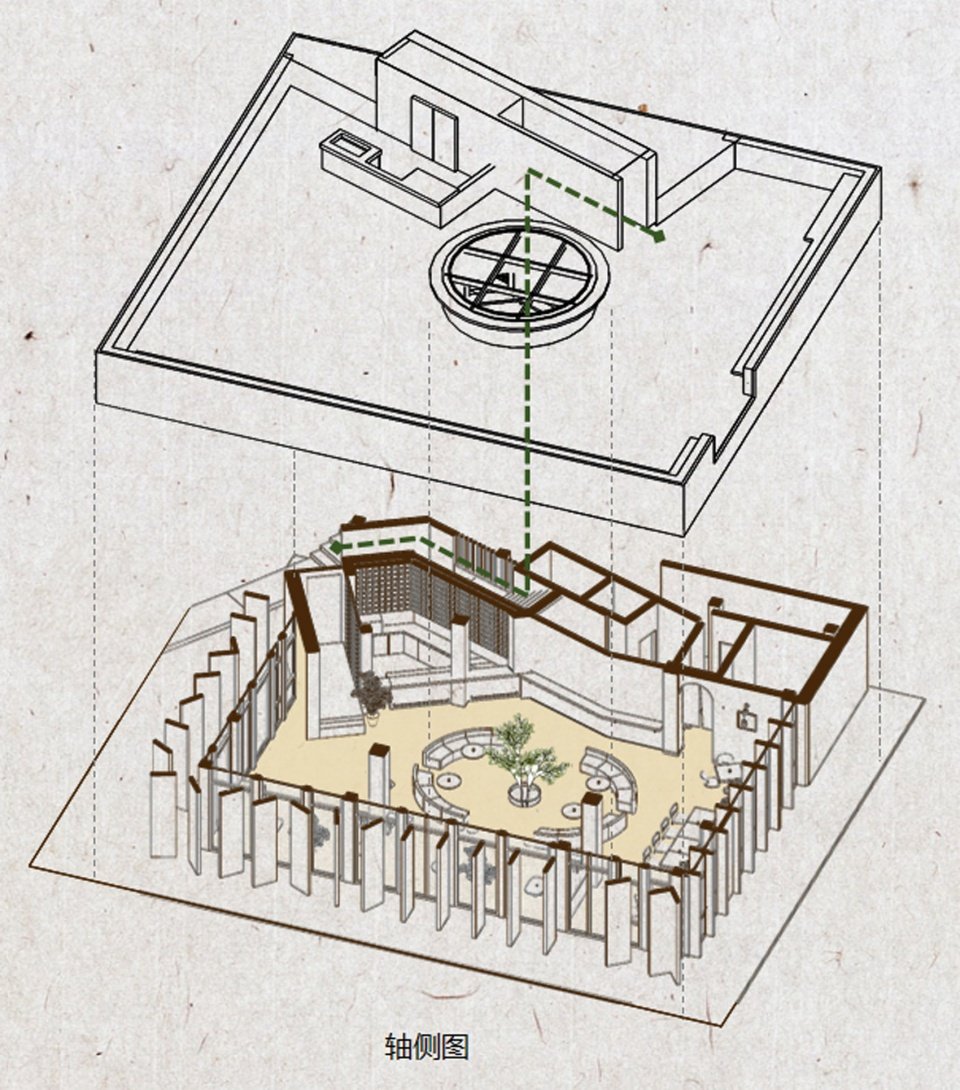 轴侧图