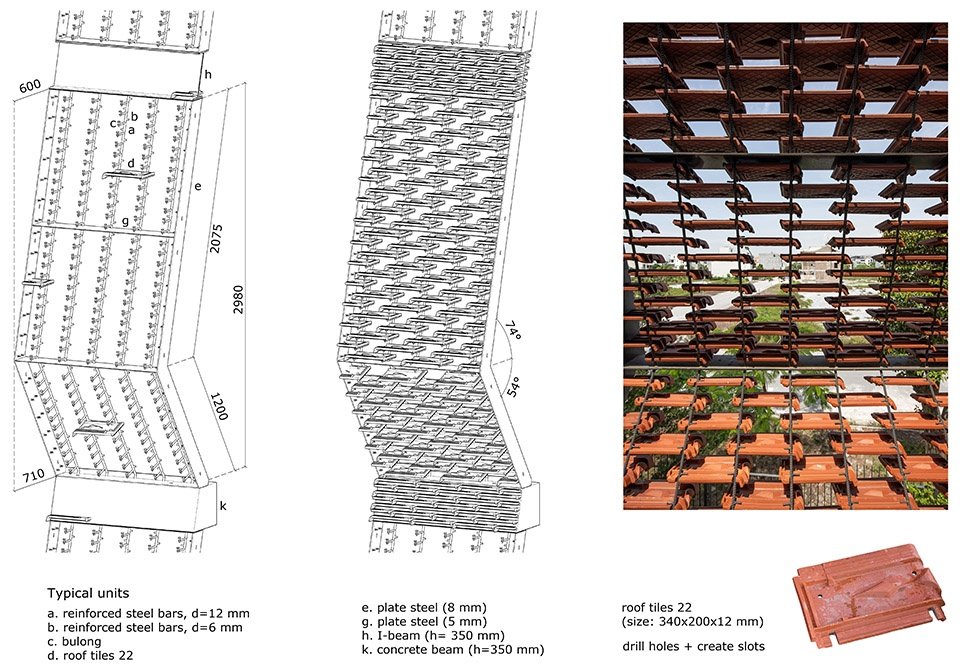 600
h
c
b
a
d
e
g
2075
2980
1200
710
k

74°
54°

Typical units
a. reinforced steel bars, d=12 mm
b. reinforced steel bars, d=6 mm
c. bulong
d. roof tiles 22

e. plate steel (8 mm)
g. plate steel (5 mm)
h. I-beam (h= 350 mm)
k. concrete beam (h=350 mm)

roof tiles 22
(size: 340x200x12 mm)

drill holes + create slots