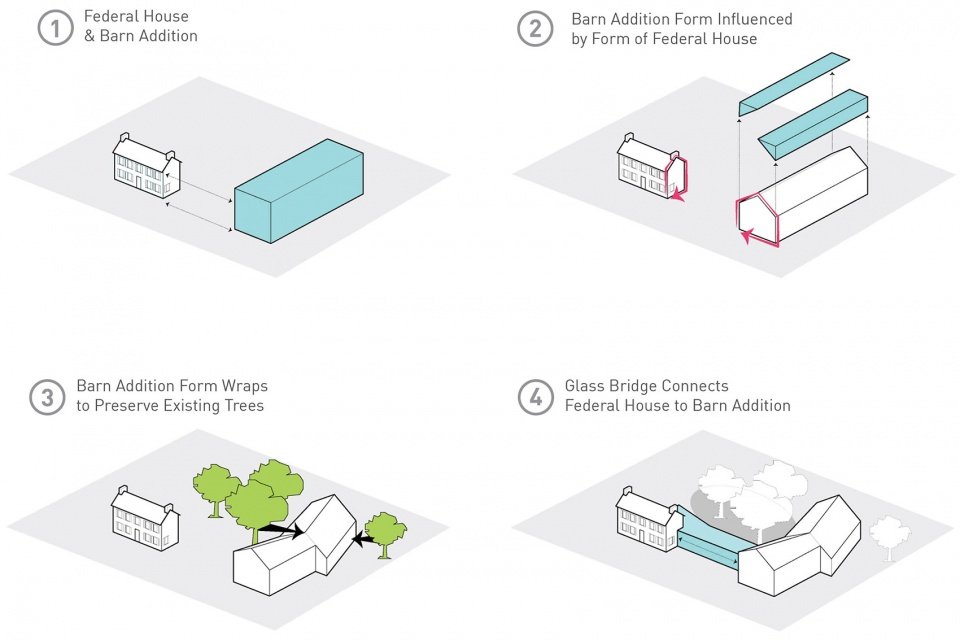 1 Federal House & Barn Addition

2 Barn Addition Form Influenced by Form of Federal House

3 Barn Addition Form Wraps to Preserve Existing Trees

4 Glass Bridge Connects Federal House to Barn Addition