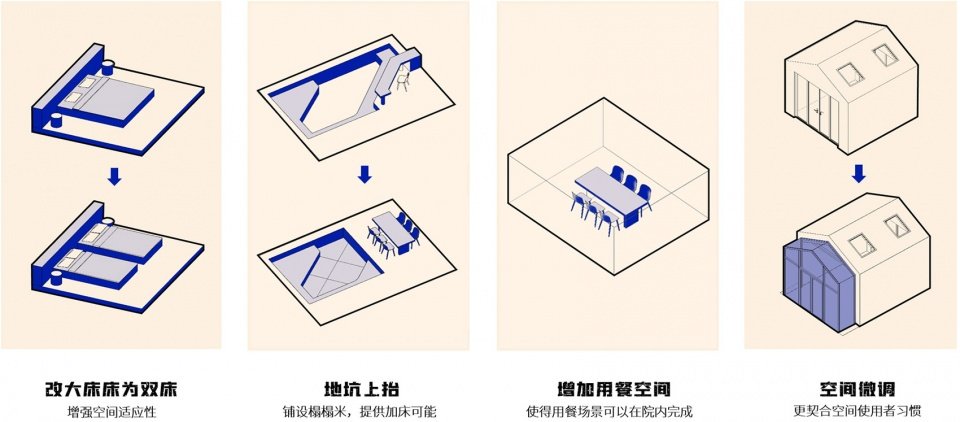 改大床床为双床
增强空间适应性

地坑上抬
铺设榻榻米，提供加床可能

增加用餐空间
使得用餐场景可以在院内完成

空间微调
更契合空间使用者习惯